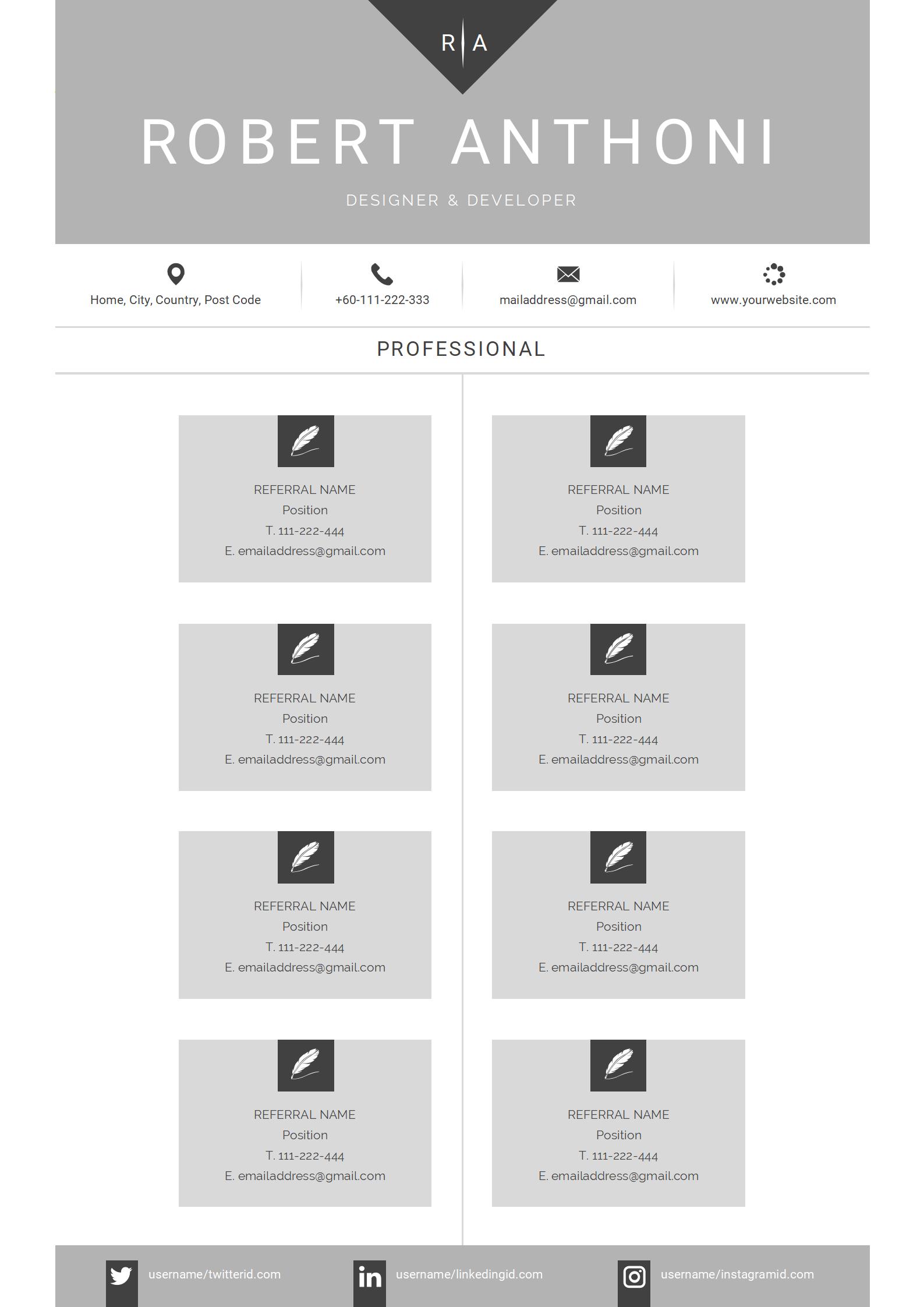 R A

ROBERT ANTHONI

DESIGNER & DEVELOPER

Home, City, Country, Post Code

+60-111-222-333

mailaddress@gmail.com

www.yourwebsite.com

PROFESSIONAL

REFERRAL NAME
Position
T. 111-222-444
E. emailaddress@gmail.com

REFERRAL NAME
Position
T. 111-222-444
E. emailaddress@gmail.com

REFERRAL NAME
Position
T. 111-222-444
E. emailaddress@gmail.com

REFERRAL NAME
Position
T. 111-222-444
E. emailaddress@gmail.com

REFERRAL NAME
Position
T. 111-222-444
E. emailaddress@gmail.com

REFERRAL NAME
Position
T. 111-222-444
E. emailaddress@gmail.com

REFERRAL NAME
Position
T. 111-222-444
E. emailaddress@gmail.com

REFERRAL NAME
Position
T. 111-222-444
E. emailaddress@gmail.com

username/twitterid.com

username/linkedingid.com

username/instagramid.com